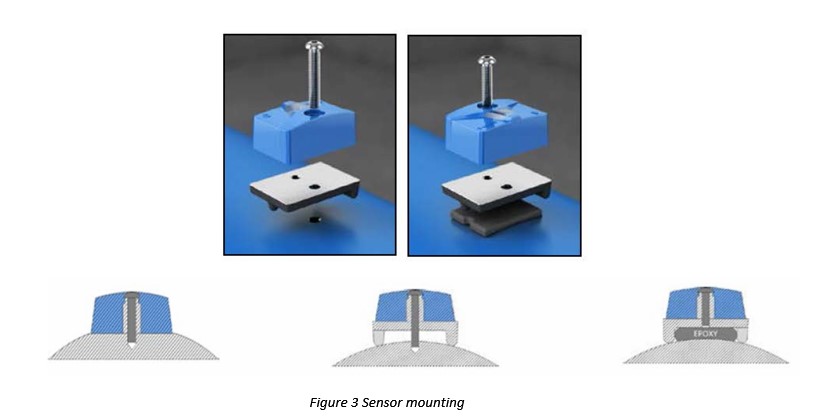 EPOXY

Figure 3 Sensor mounting